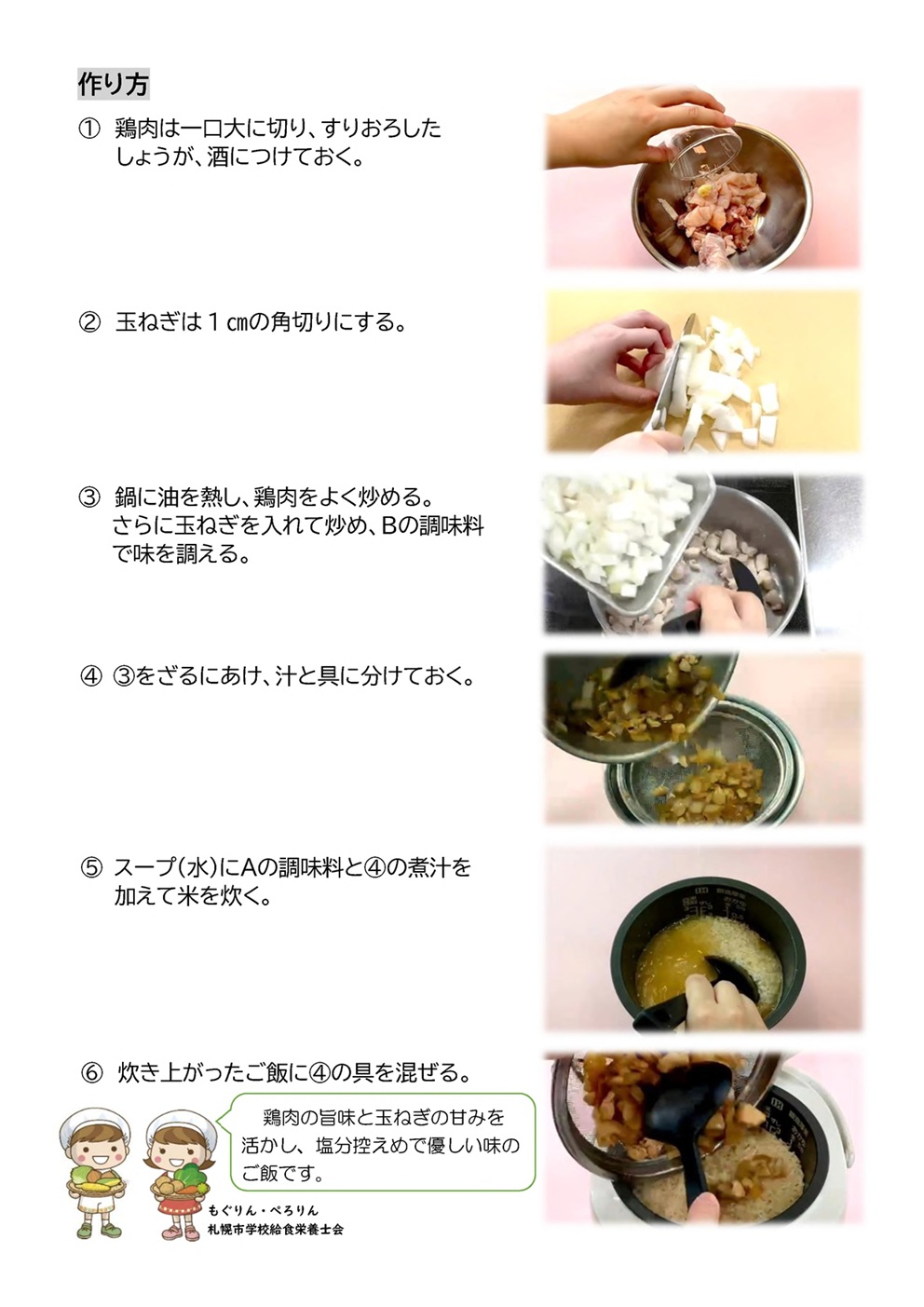 作り方

① 鶏肉は一口大に切り、すりおろしたしょうが、酒につけておく。

② 玉ねぎは１㎝の角切りにする。

③ 鍋に油を熱し、鶏肉をよく炒める。さらに玉ねぎを入れて炒め、Bの調味料で味を調える。

④ ③をざるにあけ、汁と具に分けておく。

⑤ スープ(水)にAの調味料と④の煮汁を加えて米を炊く。

⑥ 炊き上がったご飯に④の具を混ぜる。

鶏肉の旨味と玉ねぎの甘みを活かし、塩分控えめで優しい味のご飯です。

もぐりん・ぺろりん
札幌市学校給食栄養士会